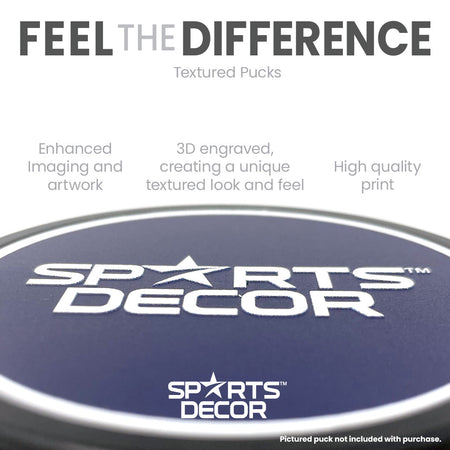 FEEL THE DIFFERENCE

Textured Pucks

Enhanced Imaging and artwork

3D engraved, creating a unique textured look and feel

High quality print

SPORTS™ DECOR

SPORTS™ DECOR

Pictured puck not included with purchase.